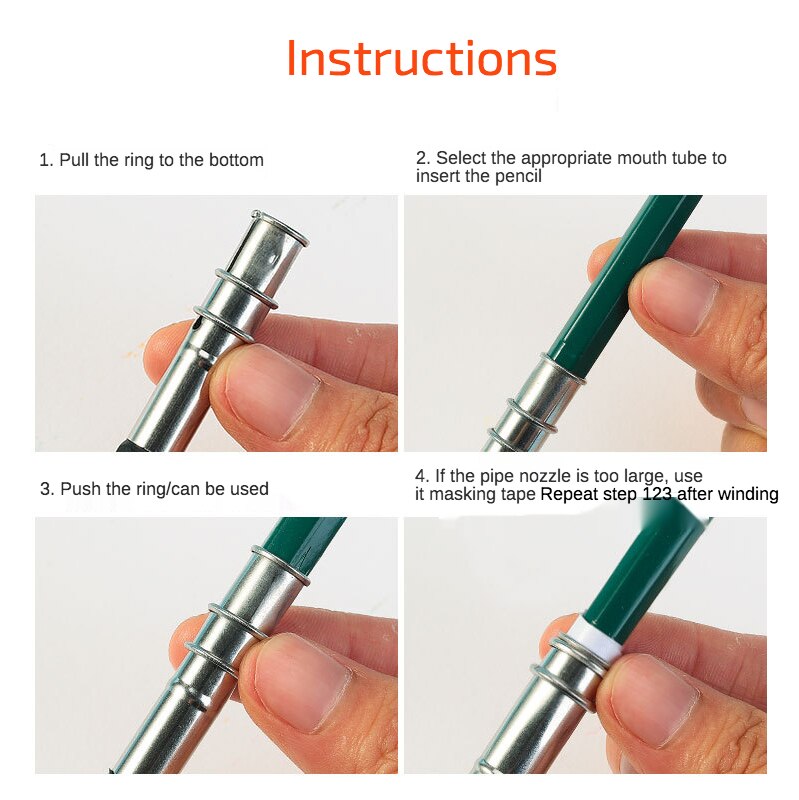 Instructions

1. Pull the ring to the bottom

2. Select the appropriate mouth tube to insert the pencil

3. Push the ring/can be used

4. If the pipe nozzle is too large, use it masking tape Repeat step 123 after winding