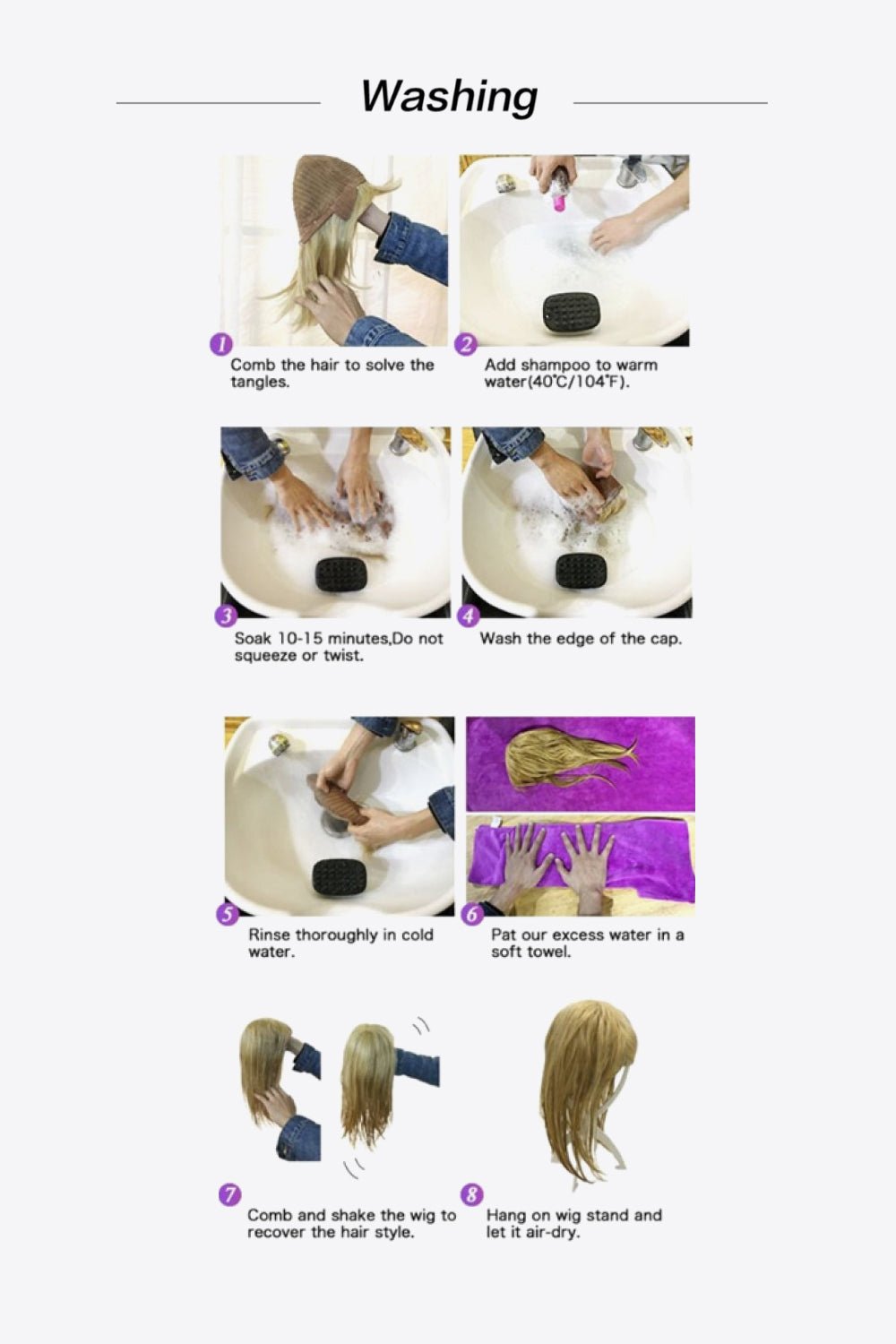 Washing

1 Comb the hair to solve the tangles.

2 Add shampoo to warm water(40°C/104°F).

3 Soak 10-15 minutes,Do not squeeze or twist.

4 Wash the edge of the cap.

5 Rinse thoroughly in cold water.

6 Pat our excess water in a soft towel.

7 Comb and shake the wig to recover the hair style.

8 Hang on wig stand and let it air-dry.