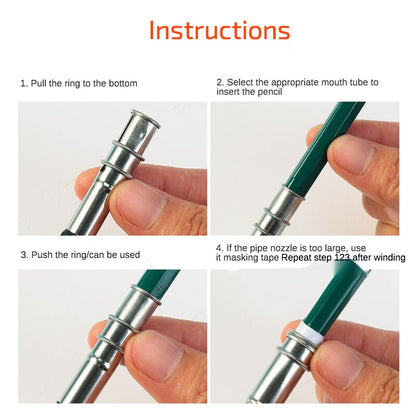 Instructions

1. Pull the ring to the bottom

2. Select the appropriate mouth tube to insert the pencil

3. Push the ring/can be used

4. If the pipe nozzle is too large, use it masking tape Repeat step 123 after winding