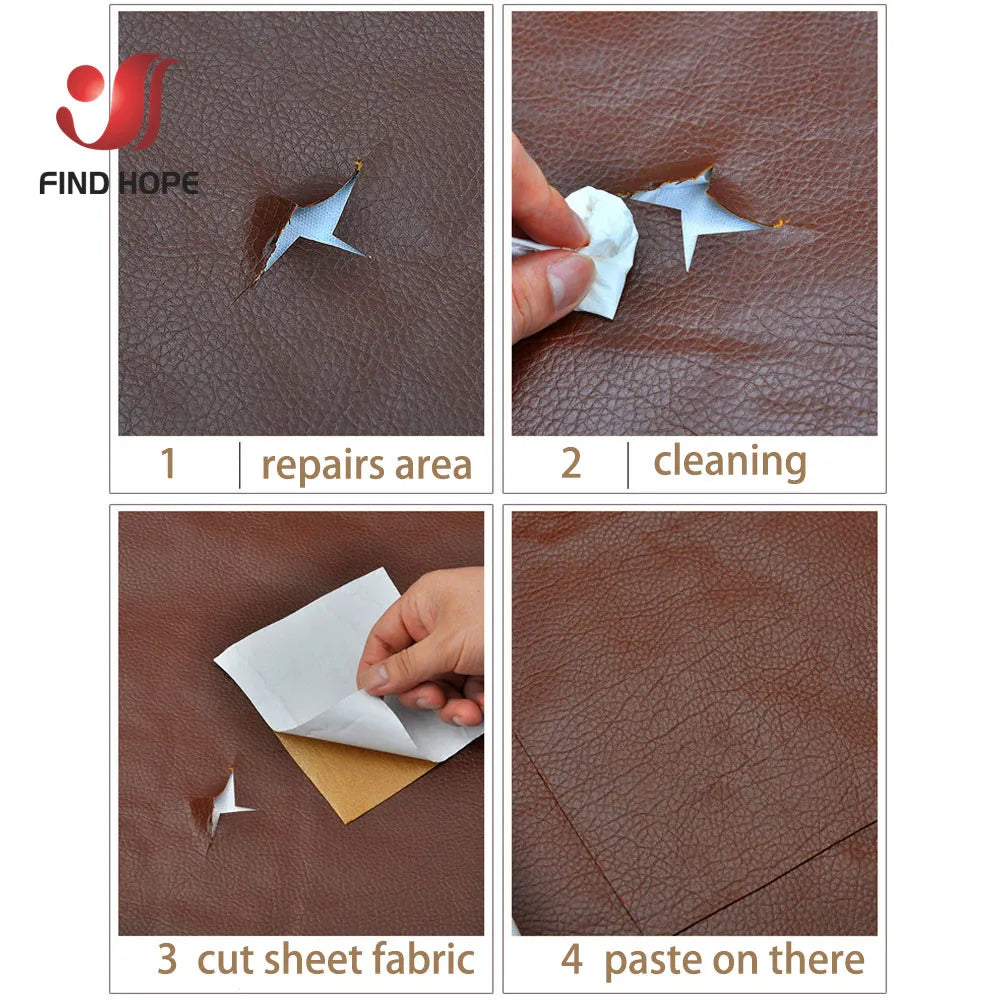 FIND HOPE

1 | repairs area

2 | cleaning

3 cut sheet fabric

4 paste on there