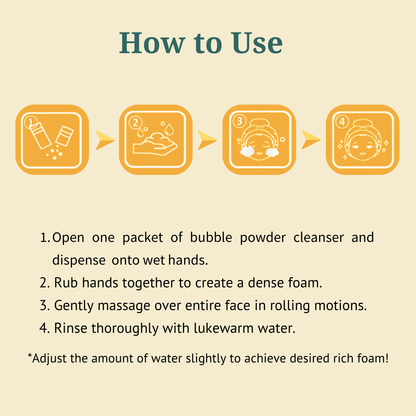 How to Use

1 2 3 4

1. Open one packet of bubble powder cleanser and dispense onto wet hands.
2. Rub hands together to create a dense foam.
3. Gently massage over entire face in rolling motions.
4. Rinse thoroughly with lukewarm water.

*Adjust the amount of water slightly to achieve desired rich foam!