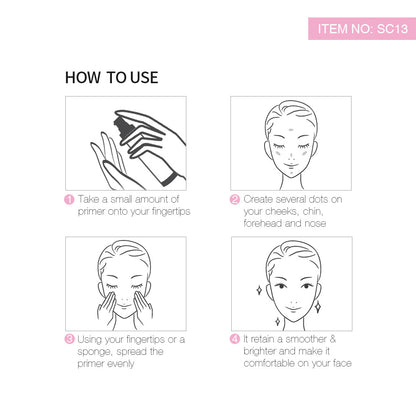 ITEM NO: SC13

HOW TO USE

1 Take a small amount of primer onto your fingertips

2 Create several dots on your cheeks, chin, forehead and nose

3 Using your fingertips or a sponge, spread the primer evenly

4 It retain a smoother & brighter and make it comfortable on your face