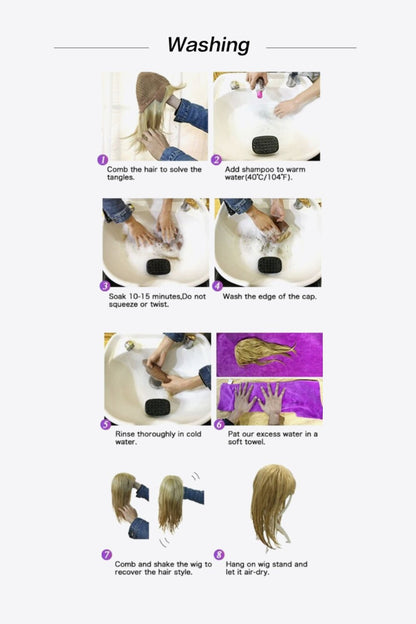 Washing

1 Comb the hair to solve the tangles.

2 Add shampoo to warm water(40℃/104℉).

3 Soak 10-15 minutes,Do not squeeze or twist.

4 Wash the edge of the cap.

5 Rinse thoroughly in cold water.

6 Pat our excess water in a soft towel.

7 Comb and shake the wig to recover the hair style.

8 Hang on wig stand and let it air-dry.