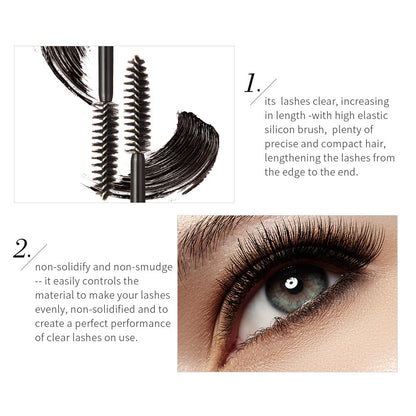 1.

its lashes clear, increasing in length -with high elastic silicon brush, plenty of precise and compact hair, lengthening the lashes from the edge to the end.

2.

non-solidify and non-smudge -- it easily controls the material to make your lashes evenly, non-solidified and to create a perfect performance of clear lashes on use.