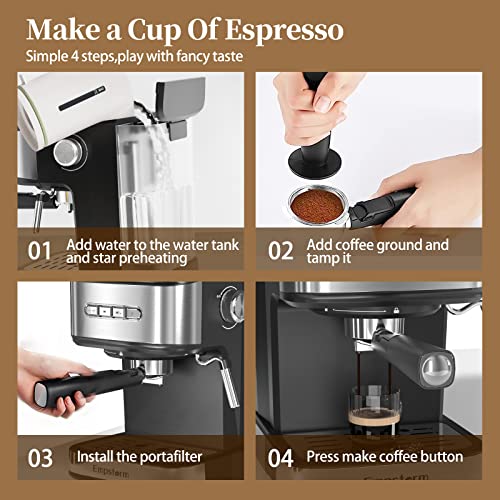 Make a Cup Of Espresso
Simple 4 steps,play with fancy taste

01 Add water to the water tank and star preheating

02 Add coffee ground and tamp it

03 Install the portafilter

Empstorm

04 Press make coffee button

Empstorm