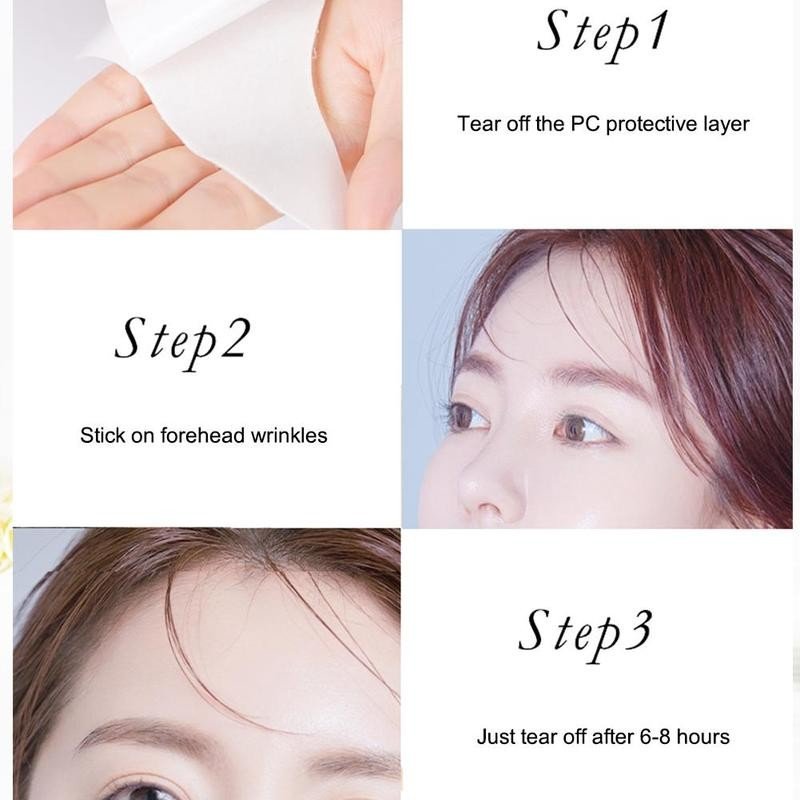 Step1

Tear off the PC protective layer

Step2

Stick on forehead wrinkles

Step3

Just tear off after 6-8 hours