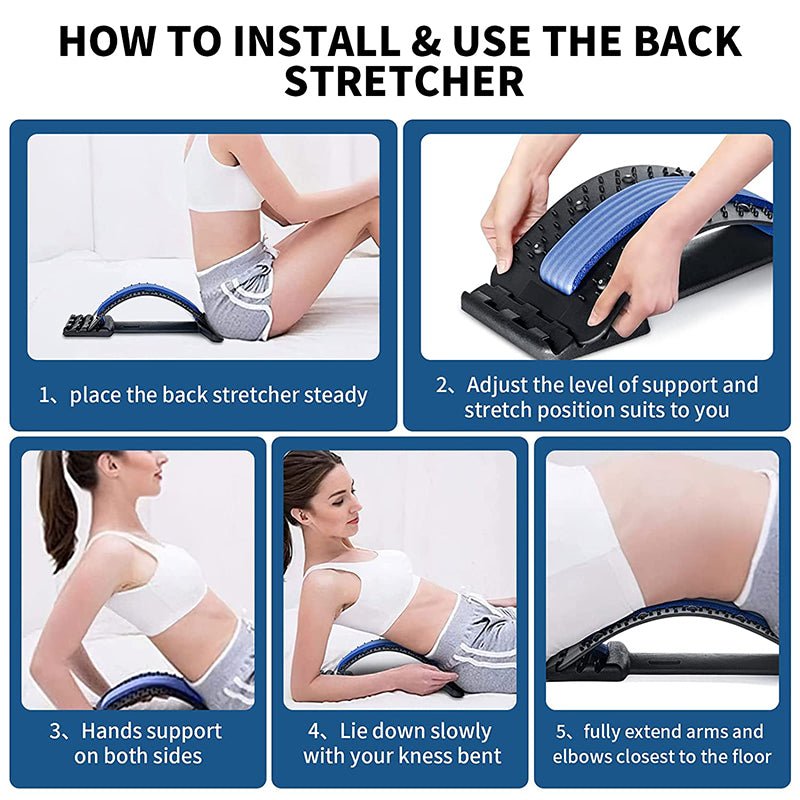 HOW TO INSTALL & USE THE BACK STRETCHER

1、place the back stretcher steady

2、Adjust the level of support and stretch position suits to you

3、Hands support on both sides

4、Lie down slowly with your kness bent

5、fully extend arms and elbows closest to the floor