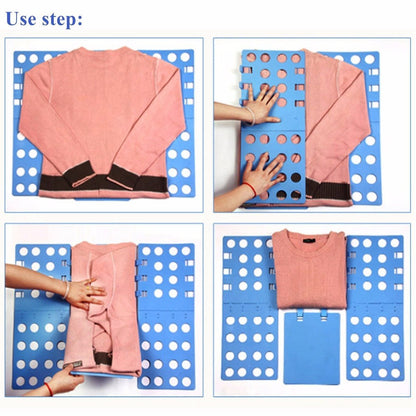 Use step: