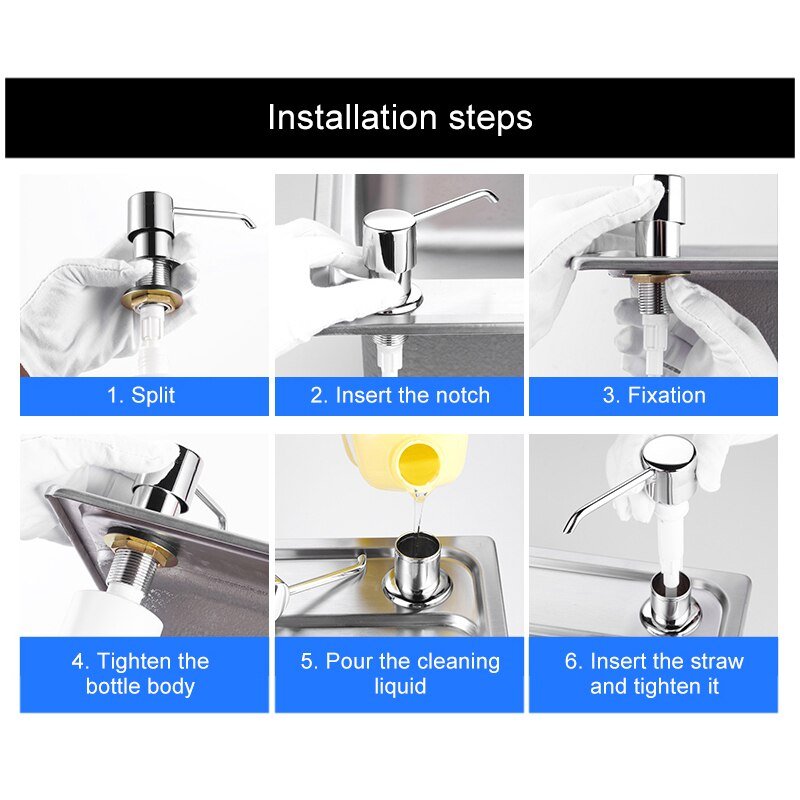 Installation steps

1. Split

2. Insert the notch

3. Fixation

4. Tighten the bottle body

5. Pour the cleaning liquid

6. Insert the straw and tighten it